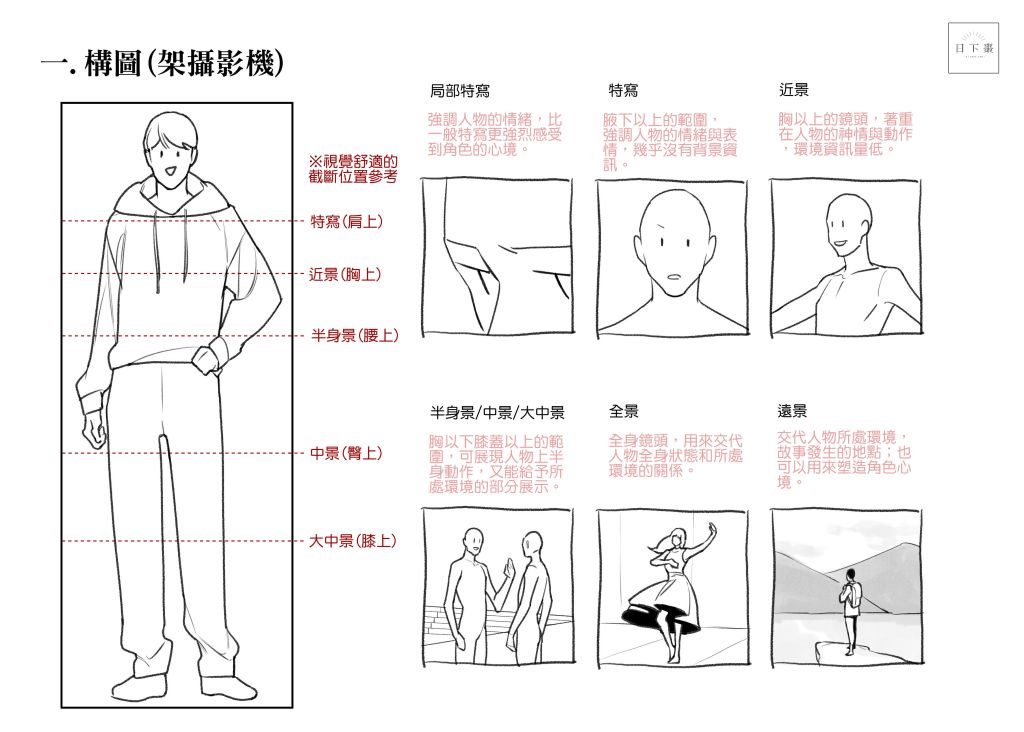 一. 構圖(架攝影機)

日下棗

※視覺舒適的截斷位置參考

特寫(肩上)

近景(胸上)

半身景(腰上)

中景(臀上)

大中景(膝上)

局部特寫
強調人物的情緒，比一般特寫更強烈感受到角色的心境。

特寫
腋下以上的範圍，強調人物的情緒與表情，幾乎沒有背景資訊。

近景
胸以上的鏡頭，著重在人物的神情與動作，環境資訊量低。

半身景/中景/大中景
胸以下膝蓋以上的範圍，可展現人物上半身動作，又能給予所處環境的部分展示。

全景
全身鏡頭，用來交代人物全身狀態和所處環境的關係。

遠景
交代人物所處環境，故事發生的地點；也可以用來塑造角色心境。