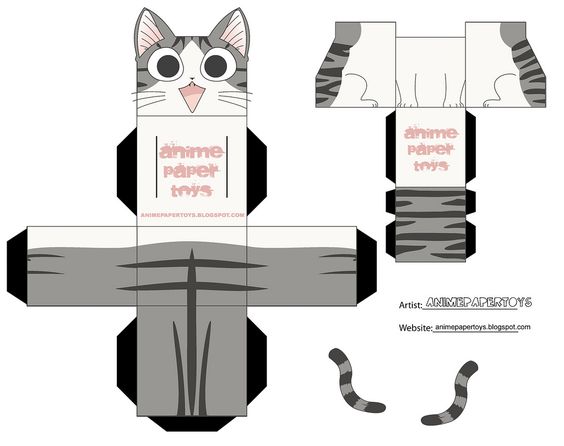 anime paper toys

ANIMEPAPERTOYS.BLOGSPOT.COM

anime paper toys

Artist: ANIMEPAPERTOYS

Website: animepapertoys.blogspot.com