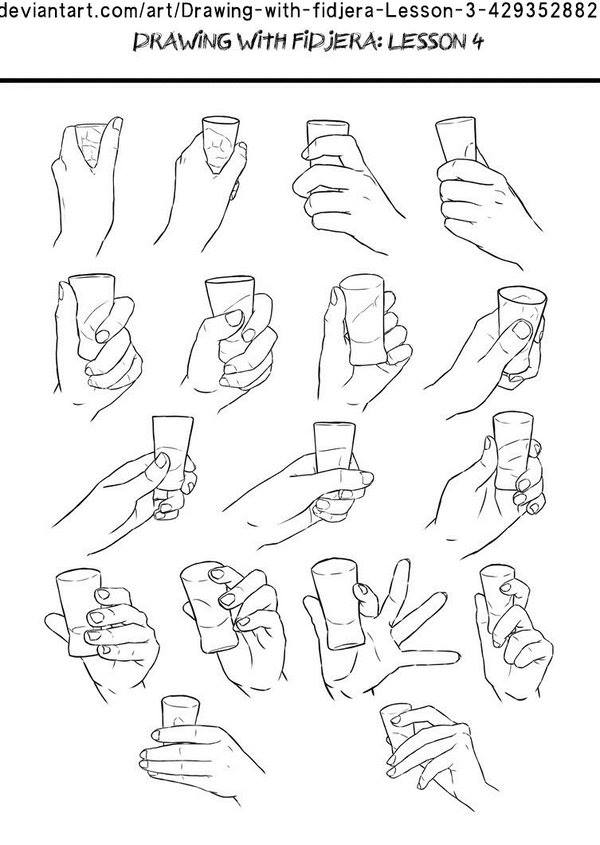 deviantart.com/art/Drawing-with-fidjera-Lesson-3-429352882

DRAWING WITH FIDJERA: LESSON 4