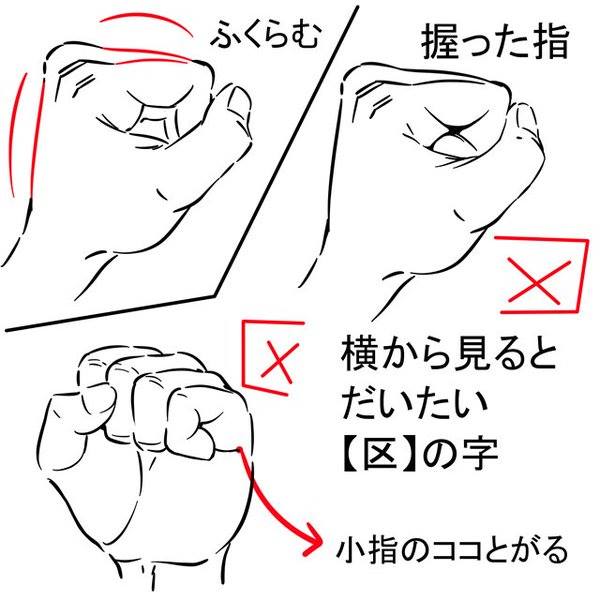 ふくらむ

握った指

横から見ると
だいたい
【区】の字

小指のココとがる